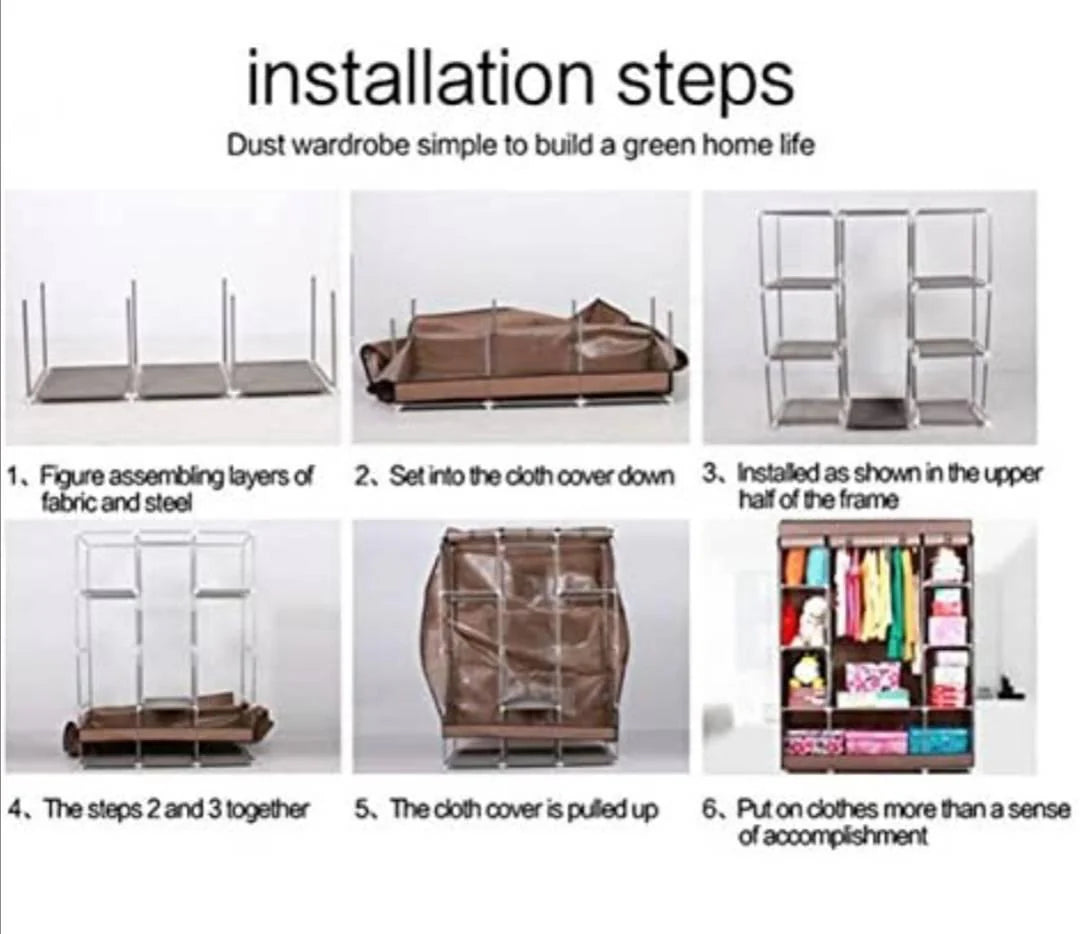 installation steps

Dust wardrobe simple to build a green home life

1、Figure assembling layers of fabric and steel

2、Set into the cloth cover down

3、Installed as shown in the upper half of the frame

4、The steps 2 and 3 together

5、The cloth cover is pulled up

6、Put on clothes more than a sense of accomplishment